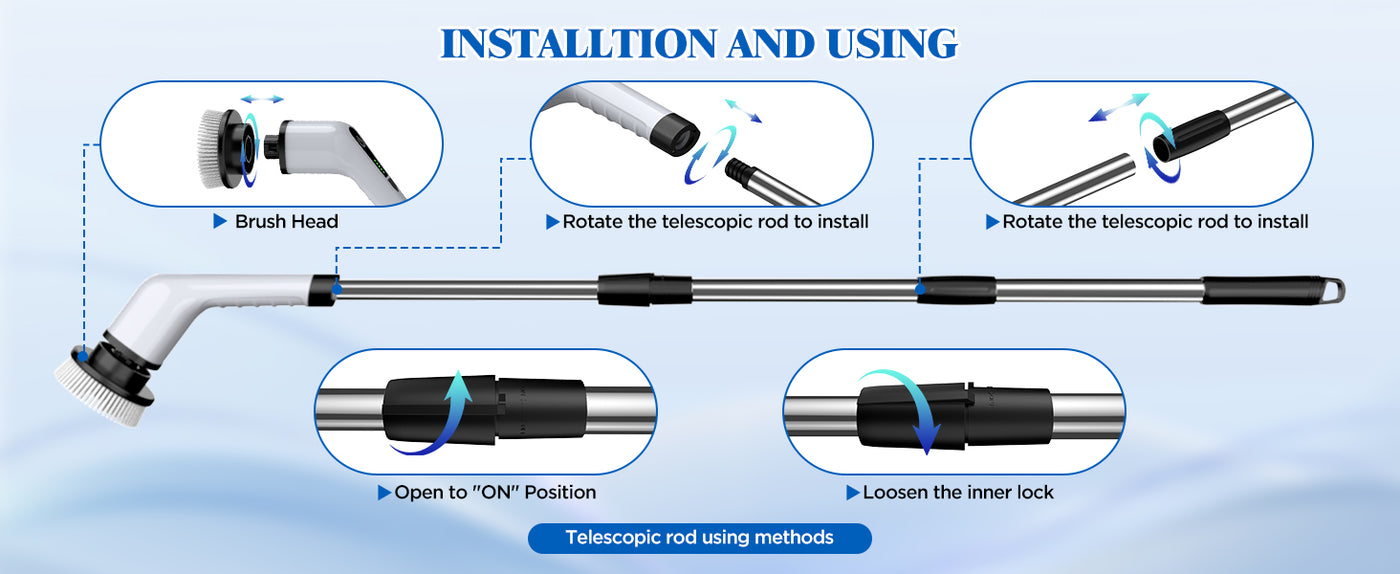 INSTALLTION AND USING

▶ Brush Head

▶ Rotate the telescopic rod to install

▶ Rotate the telescopic rod to install

▶ Open to "ON" Position

▶ Loosen the inner lock

Telescopic rod using methods