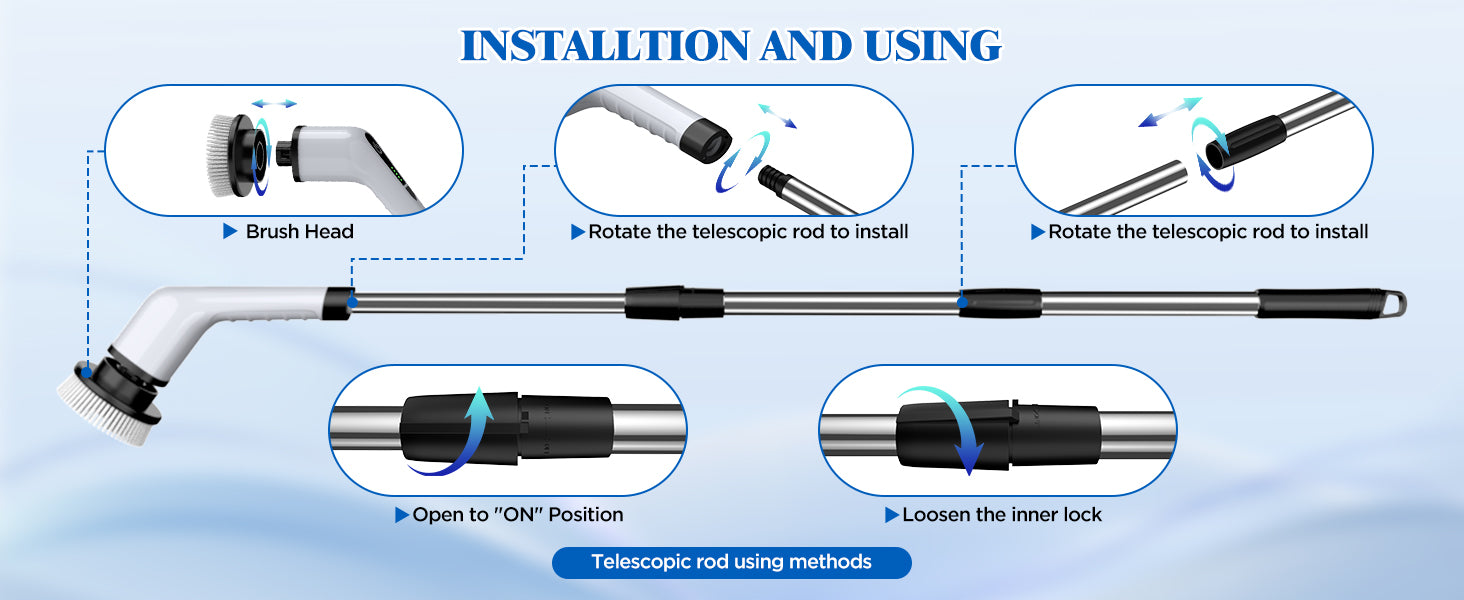 INSTALLTION AND USING

▶ Brush Head

▶ Rotate the telescopic rod to install

▶ Rotate the telescopic rod to install

▶ Open to "ON" Position

▶ Loosen the inner lock

Telescopic rod using methods